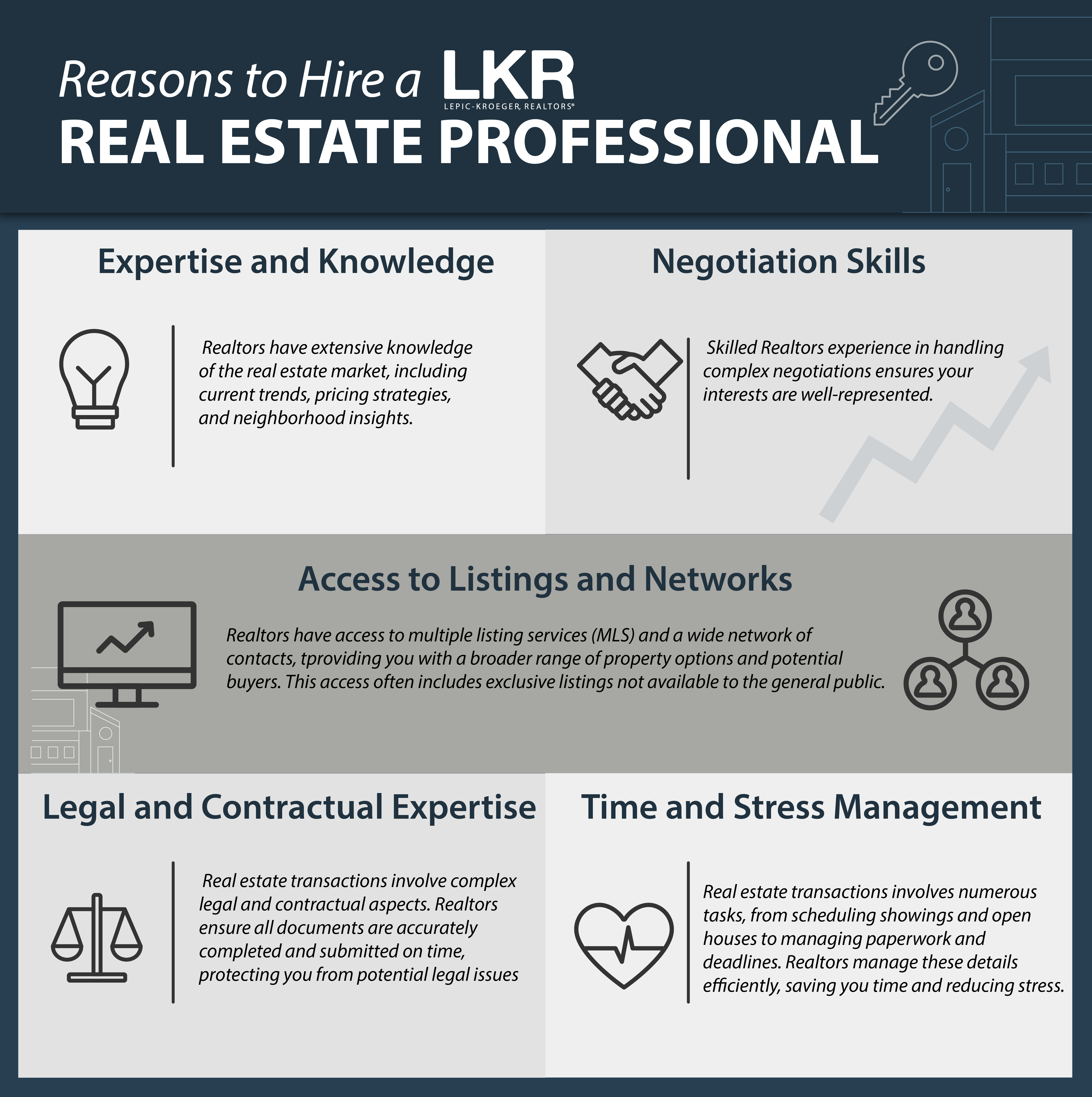 Reasons to Hire a LKR LEPIC-KROEGER, REALTORS®
REAL ESTATE PROFESSIONAL

Expertise and Knowledge

Realtors have extensive knowledge of the real estate market, including current trends, pricing strategies, and neighborhood insights.

Negotiation Skills

Skilled Realtors experience in handling complex negotiations ensures your interests are well-represented.

Access to Listings and Networks

Realtors have access to multiple listing services (MLS) and a wide network of contacts, tproviding you with a broader range of property options and potential buyers. This access often includes exclusive listings not available to the general public.

Legal and Contractual Expertise

Real estate transactions involve complex legal and contractual aspects. Realtors ensure all documents are accurately completed and submitted on time, protecting you from potential legal issues

Time and Stress Management

Real estate transactions involves numerous tasks, from scheduling showings and open houses to managing paperwork and deadlines. Realtors manage these details efficiently, saving you time and reducing stress.