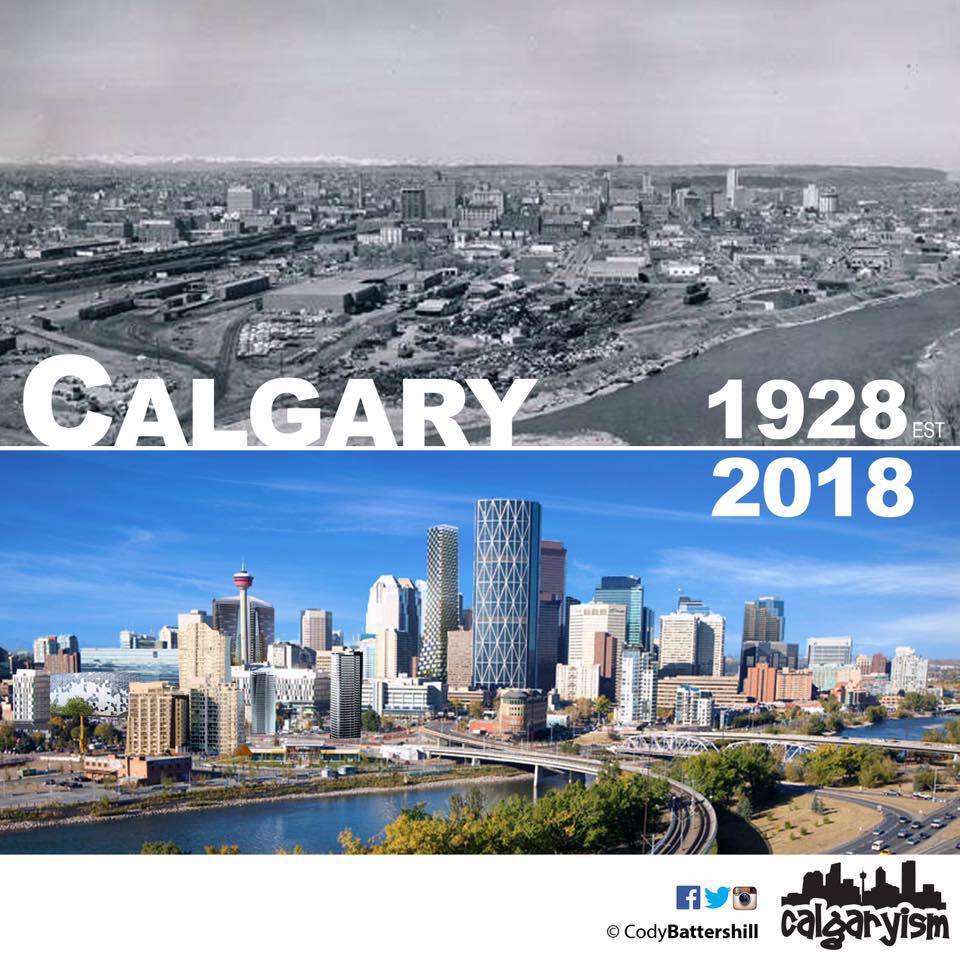 CALGARY 1928 EST

2018

© CodyBattershill

calgaryism